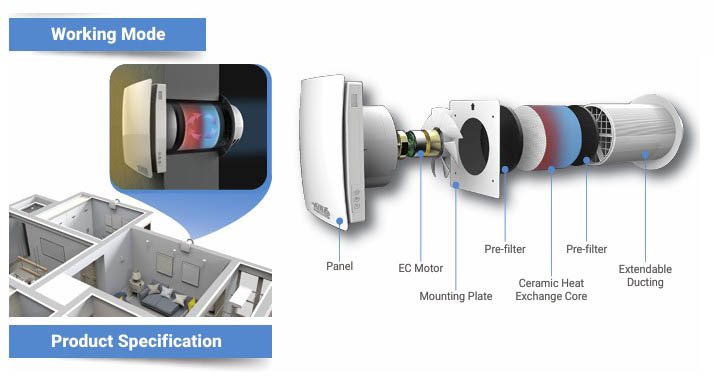 Working Mode

Panel

EC Motor

Mounting Plate

Pre-filter

Ceramic Heat Exchange Core

Pre-filter

Extendable Ducting

Product Specification